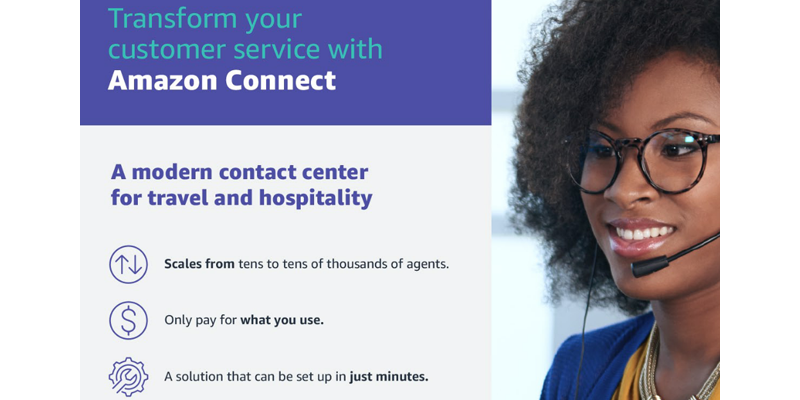 Transform your customer service with Amazon Connect

A modern contact center for travel and hospitality

Scales from tens to tens of thousands of agents.

Only pay for what you use.

A solution that can be set up in just minutes.